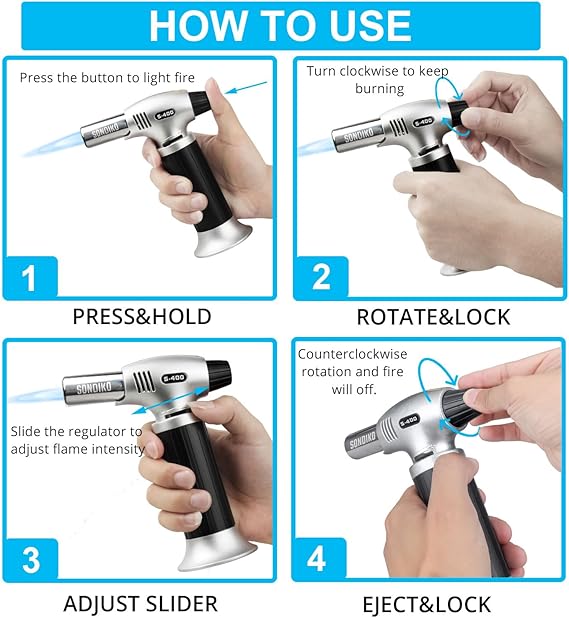 HOW TO USE

Press the button to light fire

SONDIKO S-400

1

PRESS&HOLD

Turn clockwise to keep burning

SONDIKO S-400

2

ROTATE&LOCK

SONDIKO S-400

Slide the regulator to adjust flame intensity

3

ADJUST SLIDER

Counterclockwise rotation and fire will off.

SONDIKO S-400

4

EJECT&LOCK