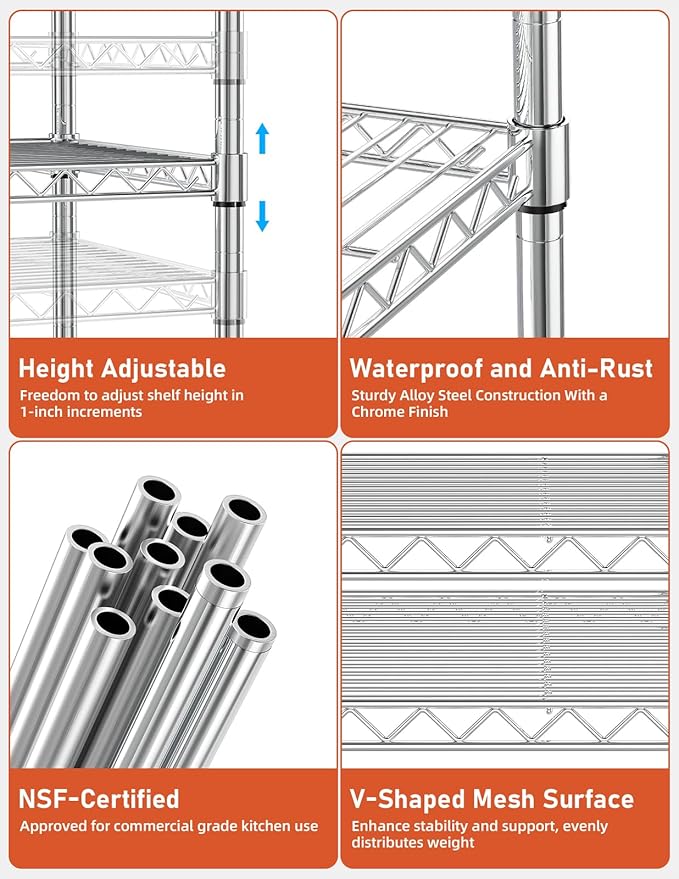 Height Adjustable
Freedom to adjust shelf height in 1-inch increments

Waterproof and Anti-Rust
Sturdy Alloy Steel Construction With a Chrome Finish

NSF-Certified
Approved for commercial grade kitchen use

V-Shaped Mesh Surface
Enhance stability and support, evenly distributes weight